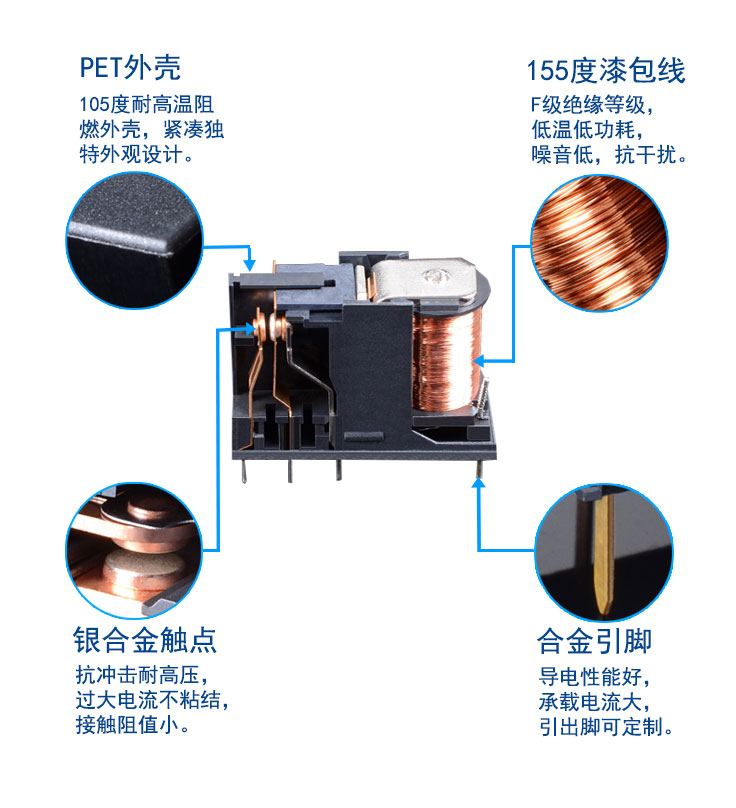 PET外壳

105度耐高温阻燃外壳，紧凑独特外观设计。

155度漆包线

F级绝缘等级，低温低功耗，噪音低，抗干扰。

银合金触点

抗冲击耐高压，过大电流不粘结，接触阻值小。

合金引脚

导电性能好，承载电流大，引出脚可定制。